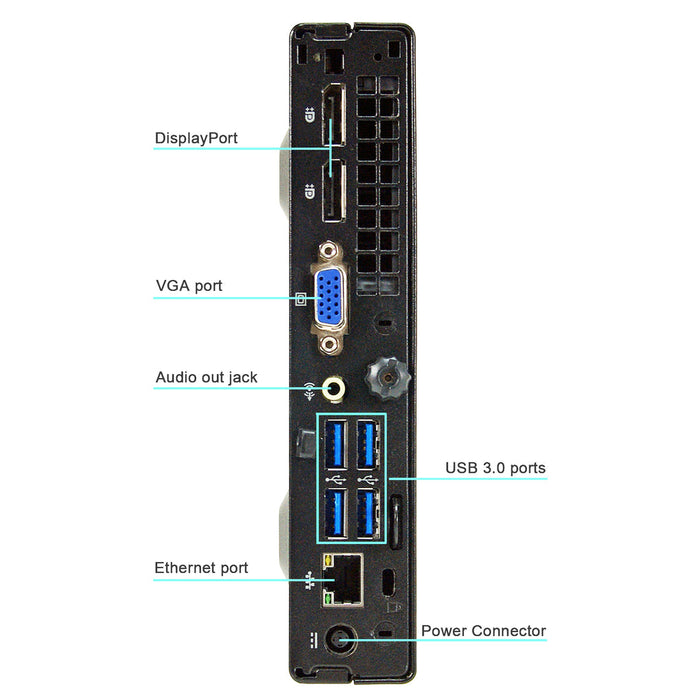 DisplayPort

VGA port

Audio out jack

USB 3.0 ports

Ethernet port

Power Connector